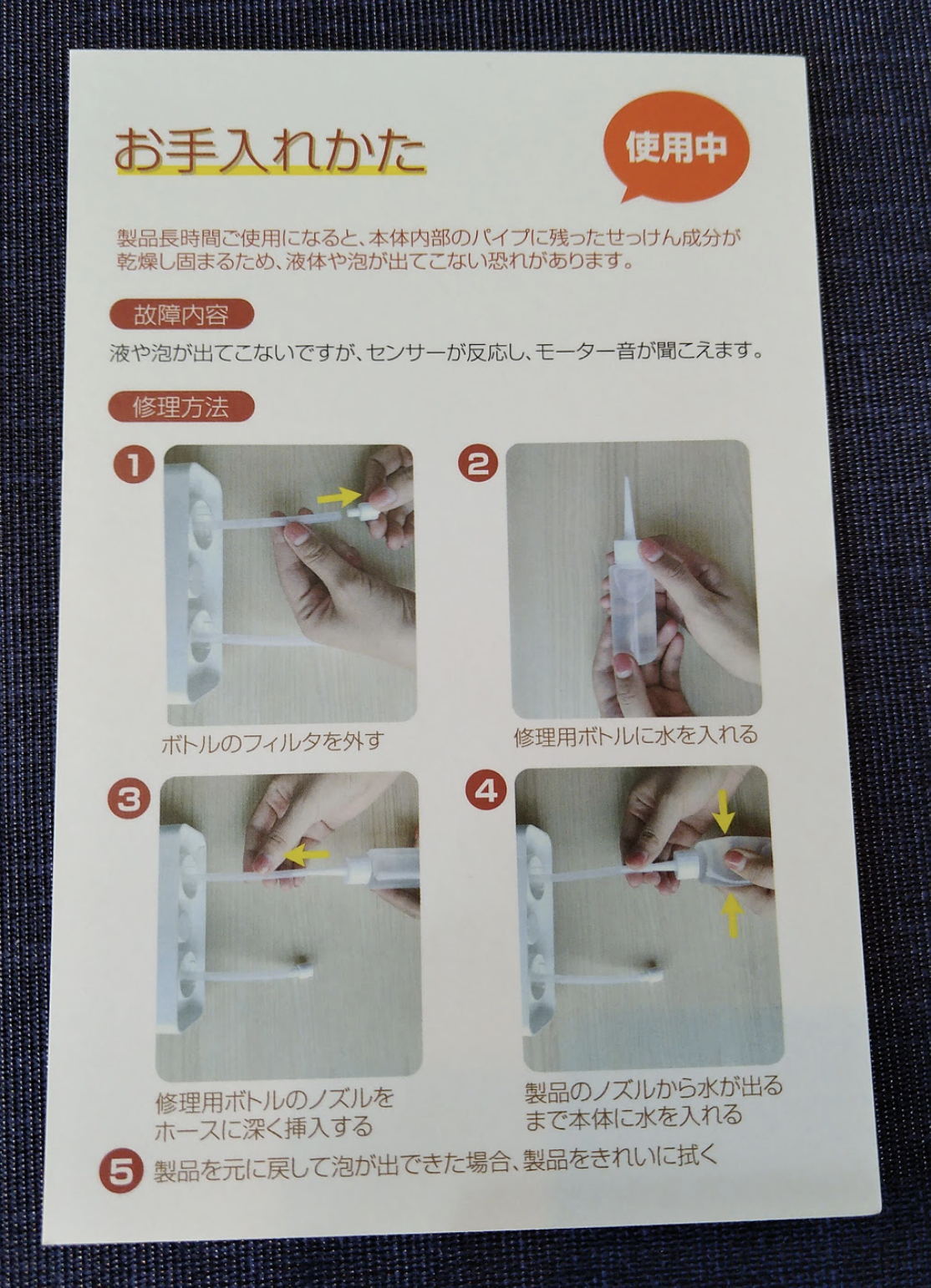 お手入れかた

使用中

製品長時間ご使用になると、本体内部のパイプに残ったせっけん成分が乾燥し固まるため、液体や泡が出てこない恐れがあります。

故障内容

液や泡が出てこないですが、センサーが反応し、モーター音が聞こえます。

修理方法

1 ボトルのフィルタを外す

2 修理用ボトルに水を入れる

3 修理用ボトルのノズルをホースに深く挿入する

4 製品のノズルから水が出るまで本体に水を入れる

5 製品を元に戻して泡が出できた場合、製品をきれいに拭く